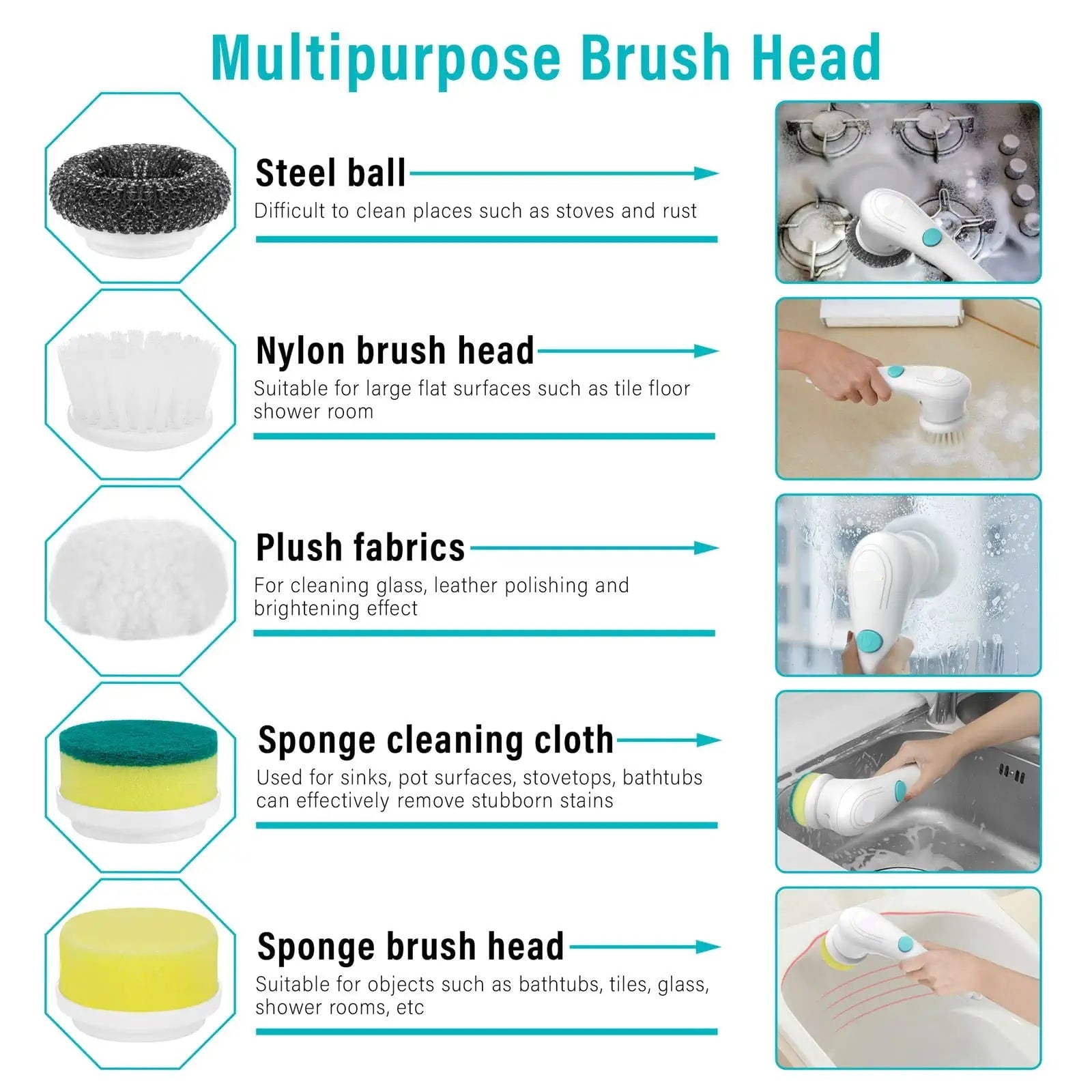 Multipurpose Brush Head

Steel ball
Difficult to clean places such as stoves and rust

Nylon brush head
Suitable for large flat surfaces such as tile floor shower room

Plush fabrics
For cleaning glass, leather polishing and brightening effect

Sponge cleaning cloth
Used for sinks, pot surfaces, stovetops, bathtubs can effectively remove stubborn stains

Sponge brush head
Suitable for objects such as bathtubs, tiles, glass, shower rooms, etc