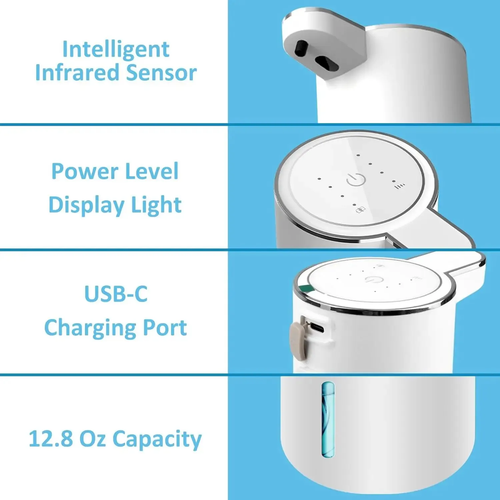 Intelligent Infrared Sensor

Power Level Display Light

USB-C Charging Port

12.8 Oz Capacity